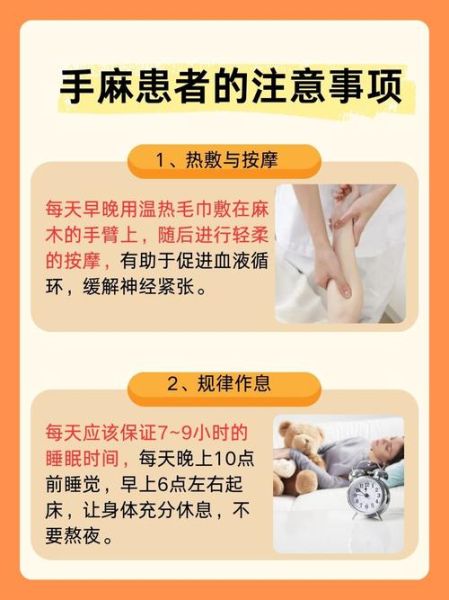 手麻患者的注意事项

1、热敷与按摩

每天早晚用温热毛巾敷在麻木的手臂上，随后进行轻柔的按摩，有助于促进血液循环，缓解神经紧张。

2、规律作息

每天应该保证7~9小时的睡眠时间，每天晚上10点前睡觉，早上6点左右起床，让身体充分休息，不要熬夜。