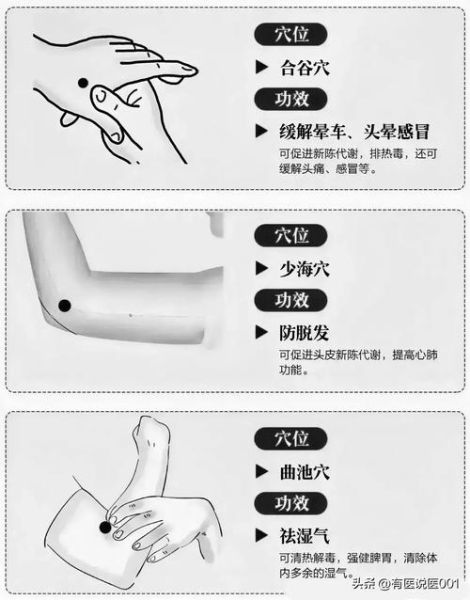 穴位

▶ 合谷穴

功效

▶ 缓解晕车、头晕感冒

可促进新陈代谢，排热毒，还可缓解头痛、感冒等。

穴位

▶ 少海穴

功效

▶ 防脱发

可促进头皮新陈代谢，提高心肺功能。

穴位

▶ 曲池穴

功效

▶ 祛湿气

可清热解毒，强健脾胃，清除体内多余的湿气。

头条 @有医说医001