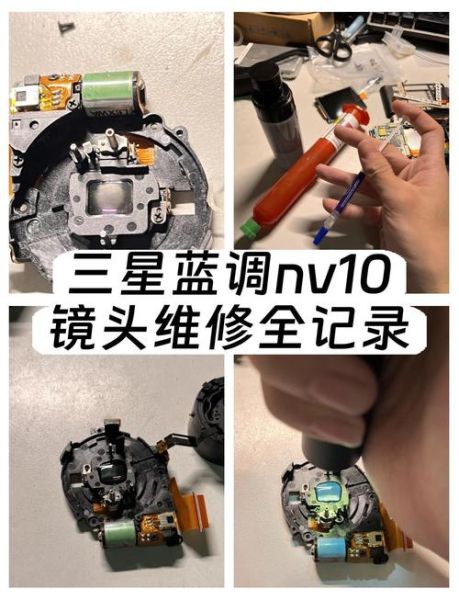 三星蓝调nv10
镜头维修全记录